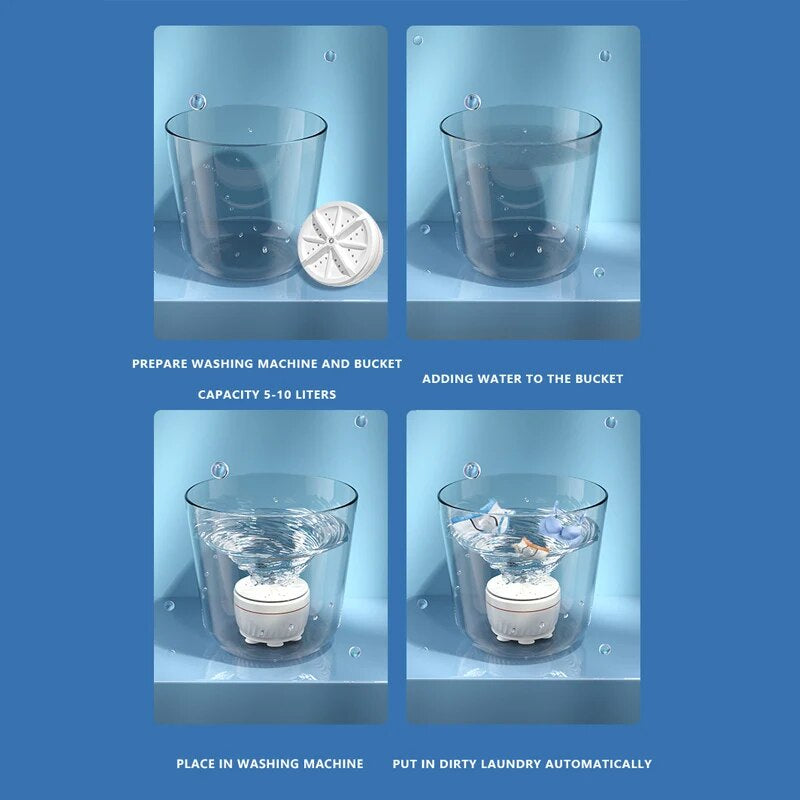 PREPARE WASHING MACHINE AND BUCKET

CAPACITY 5-10 LITERS

ADDING WATER TO THE BUCKET

PLACE IN WASHING MACHINE

PUT IN DIRTY LAUNDRY AUTOMATICALLY